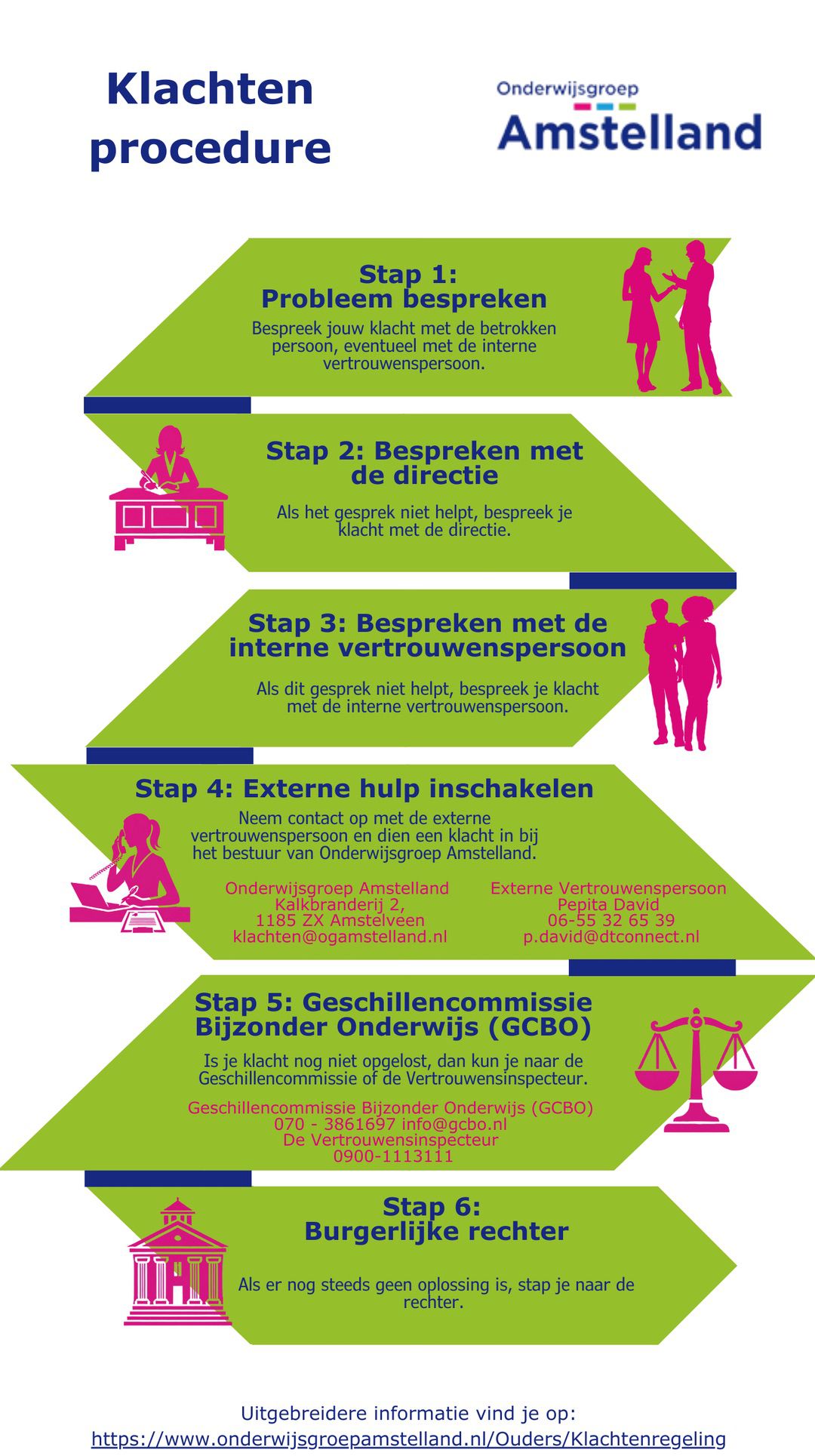 Klachten procedure

Onderwijsgroep Amstelland

Stap 1: Probleem bespreken

Bespreek jouw klacht met de betrokken persoon, eventueel met de interne vertrouwenspersoon.

Stap 2: Bespreken met de directie

Als het gesprek niet helpt, bespreek je klacht met de directie.

Stap 3: Bespreken met de interne vertrouwenspersoon

Als dit gesprek niet helpt, bespreek je klacht met de interne vertrouwenspersoon.

Stap 4: Externe hulp inschakelen

Neem contact op met de externe vertrouwenspersoon en dien een klacht in bij het bestuur van Onderwijsgroep Amstelland.

Onderwijsgroep Amstelland
Kalkbranderij 2,
1185 ZX Amstelveen
klachten@ogamstelland.nl

Externe Vertrouwenspersoon
Pepita David
06-55 32 65 39
p.david@dtconnect.nl

Stap 5: Geschillencommissie Bijzonder Onderwijs (GCBO)

Is je klacht nog niet opgelost, dan kun je naar de Geschillencommissie of de Vertrouwensinspecteur.

Geschillencommissie Bijzonder Onderwijs (GCBO)
070 - 3861697 info@gcbo.nl
De Vertrouwensinspecteur
0900-1113111

Stap 6: Burgerlijke rechter

Als er nog steeds geen oplossing is, stap je naar de rechter.

Uitgebreidere informatie vind je op:
https://www.onderwijsgroepamstelland.nl/Ouders/Klachtenregeling